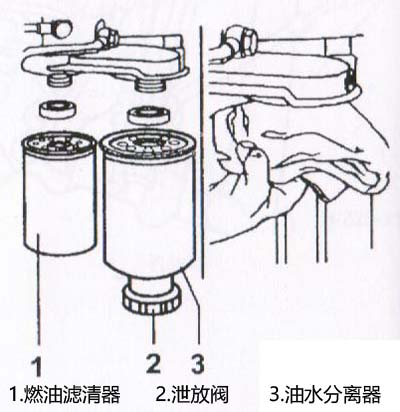 1
2
3
1.燃油滤清器 2.泄放阀 3.油水分离器